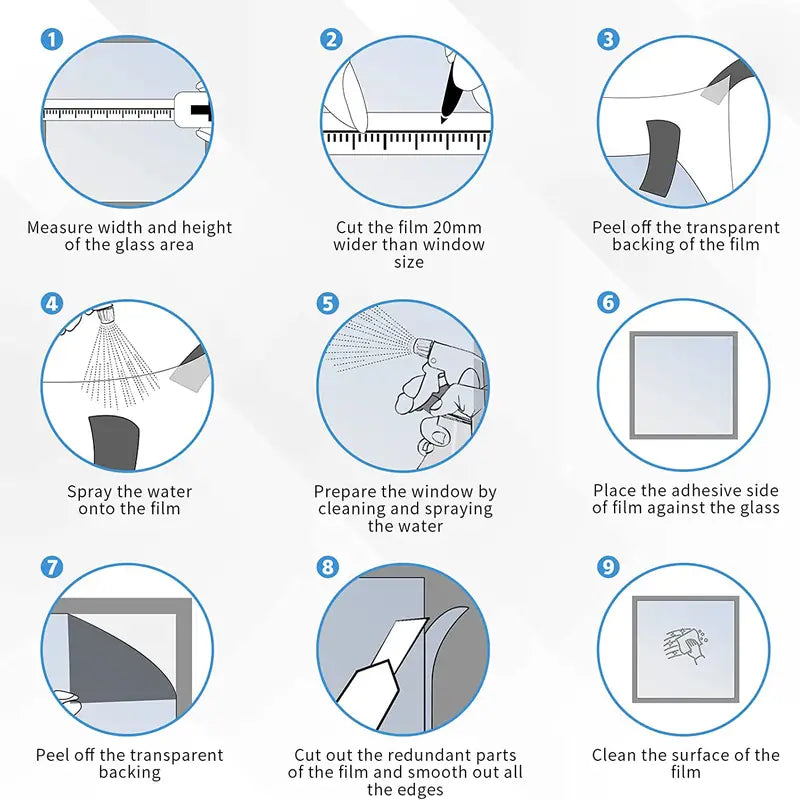 1

Measure width and height of the glass area

2

Cut the film 20mm wider than window size

3

Peel off the transparent backing of the film

4

Spray the water onto the film

5

Prepare the window by cleaning and spraying the water

6

Place the adhesive side of film against the glass

7

Peel off the transparent backing

8

Cut out the redundant parts of the film and smooth out all the edges

9

Clean the surface of the film