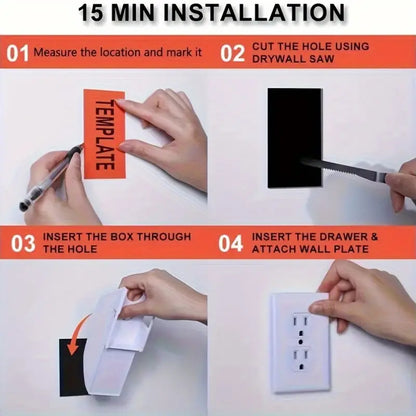 15 MIN INSTALLATION

01 Measure the location and mark it

TEMPLATE

02 CUT THE HOLE USING DRYWALL SAW

03 INSERT THE BOX THROUGH THE HOLE

04 INSERT THE DRAWER & ATTACH WALL PLATE