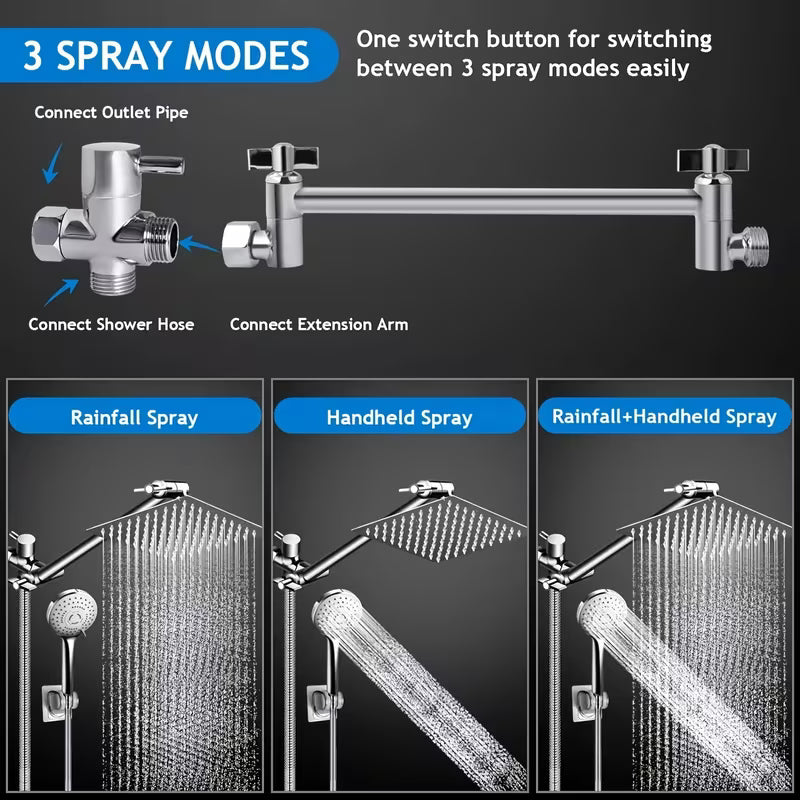 3 SPRAY MODES

One switch button for switching between 3 spray modes easily

Connect Outlet Pipe

Connect Shower Hose

Connect Extension Arm

Rainfall Spray

Handheld Spray

Rainfall+Handheld Spray