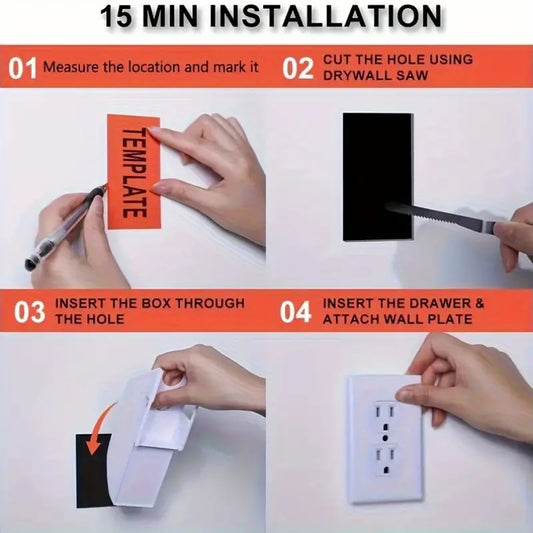 15 MIN INSTALLATION

01 Measure the location and mark it

02 CUT THE HOLE USING DRYWALL SAW

TEMPLATE

03 INSERT THE BOX THROUGH THE HOLE

04 INSERT THE DRAWER & ATTACH WALL PLATE