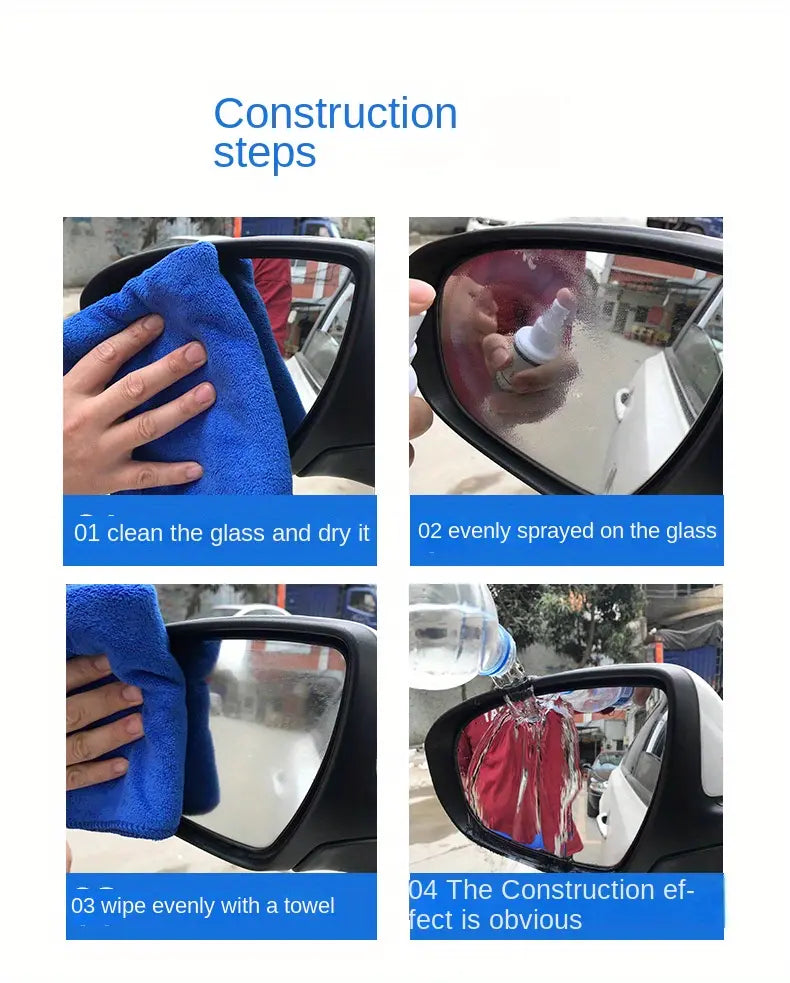 Construction steps

01 clean the glass and dry it

02 evenly sprayed on the glass

03 wipe evenly with a towel

04 The Construction effect is obvious